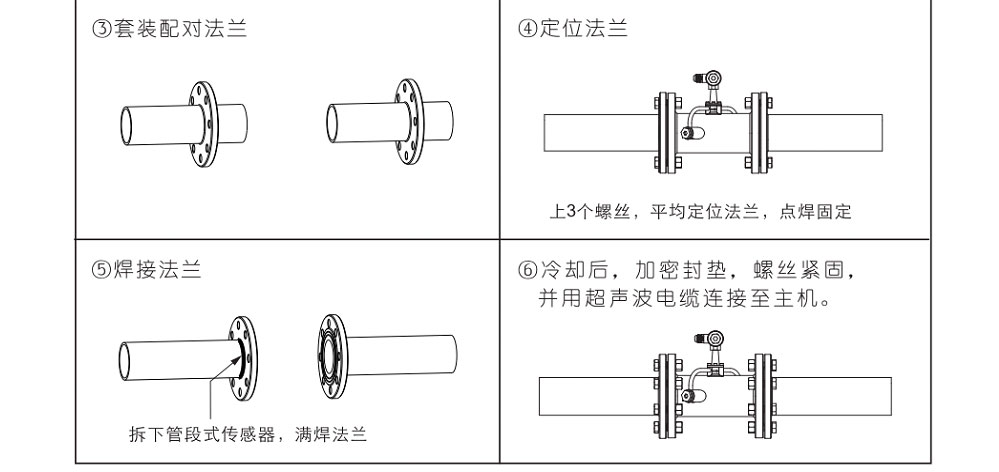 ③套装配对法兰

④定位法兰

上3个螺丝，平均定位法兰，点焊固定

⑤焊接法兰

拆下管段式传感器，满焊法兰

⑥冷却后，加密封垫，螺丝紧固，并用超声波电缆连接至主机。