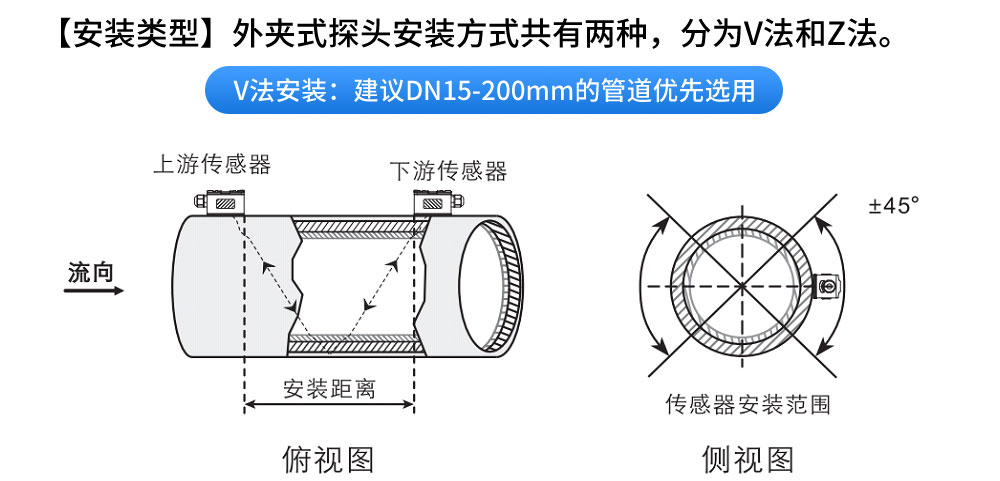 【安装类型】外夹式探头安装方式共有两种，分为V法和Z法。

V法安装：建议DN15-200mm的管道优先选用

上游传感器

下游传感器

流向

安装距离

俯视图

±45°

传感器安装范围

侧视图